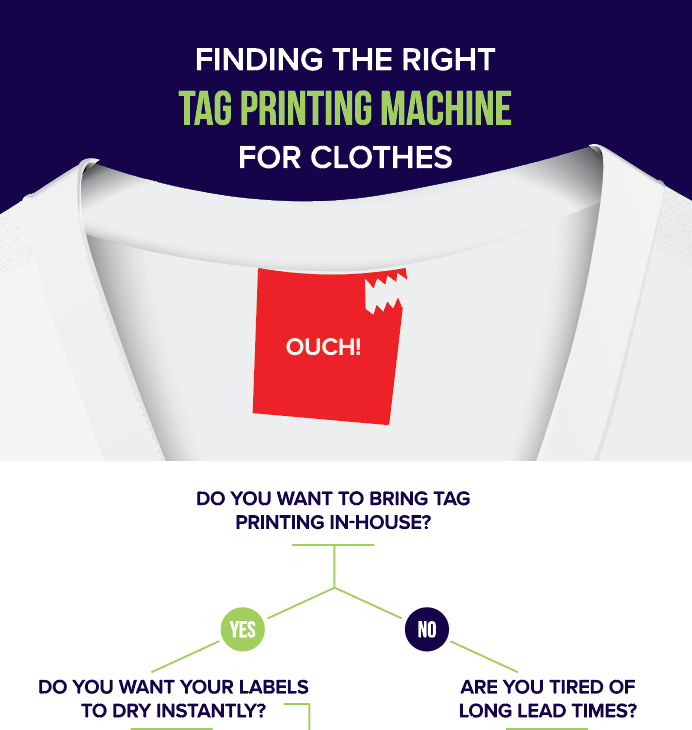 FINDING THE RIGHT
TAG PRINTING MACHINE
FOR CLOTHES

OUCH!

DO YOU WANT TO BRING TAG PRINTING IN-HOUSE?

YES

NO

DO YOU WANT YOUR LABELS TO DRY INSTANTLY?

ARE YOU TIRED OF LONG LEAD TIMES?